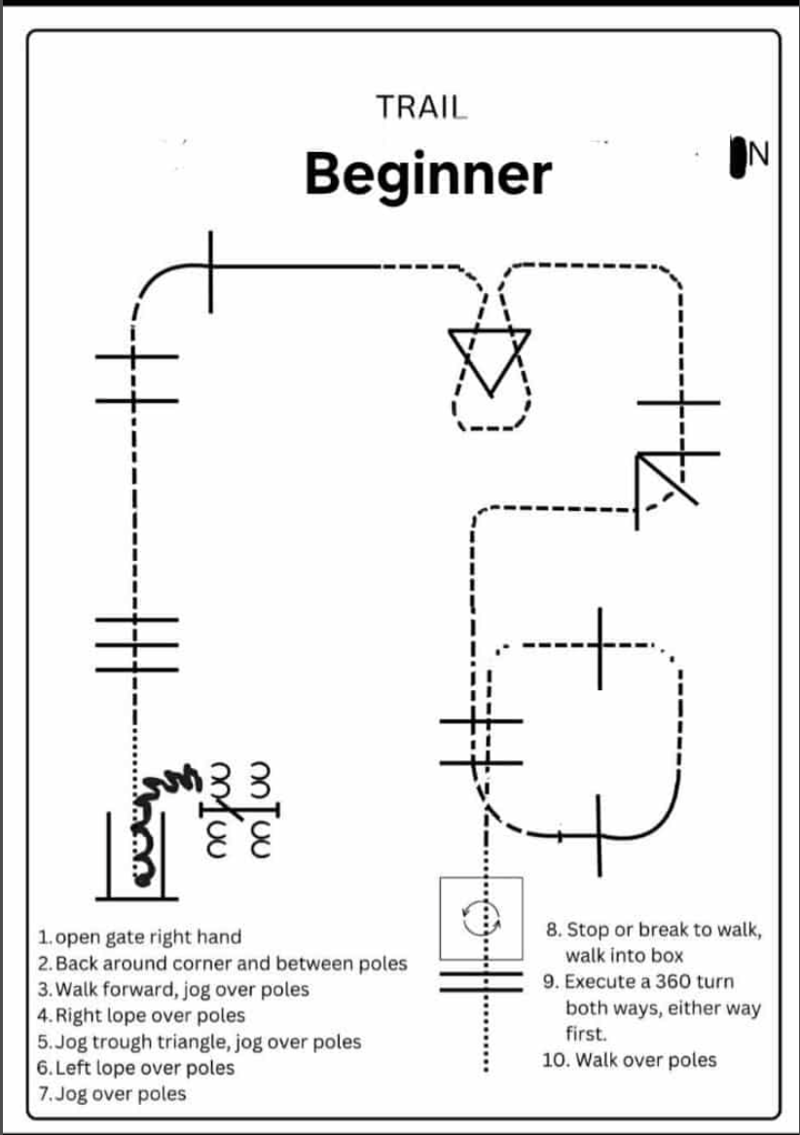 TRAIL

Beginner

N

1. open gate right hand
2. Back around corner and between poles
3. Walk forward, jog over poles
4. Right lope over poles
5. Jog trough triangle, jog over poles
6. Left lope over poles
7. Jog over poles

8. Stop or break to walk, walk into box
9. Execute a 360 turn both ways, either way first.
10. Walk over poles