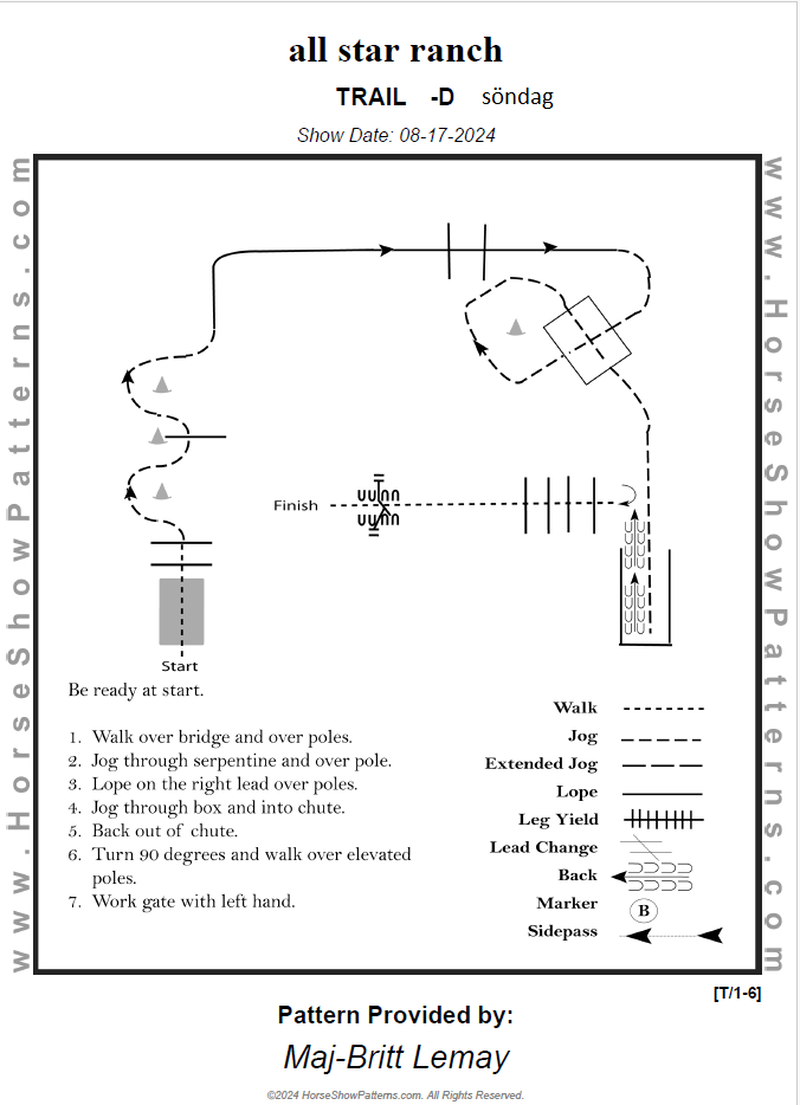 all star ranch

TRAIL -D söndag

Show Date: 08-17-2024

www.HorseShowPatterns.com

www.HorseShowPatterns.com

Finish

Start

Be ready at start.

1. Walk over bridge and over poles.
2. Jog through serpentine and over pole.
3. Lope on the right lead over poles.
4. Jog through box and into chute.
5. Back out of chute.
6. Turn 90 degrees and walk over elevated poles.
7. Work gate with left hand.

Walk
Jog
Extended Jog
Lope
Leg Yield
Lead Change
Back
Marker B
Sidepass

[T/1-6]

Pattern Provided by:

Maj-Britt Lemay

©2024 HorseShowPatterns.com. All Rights Reserved.